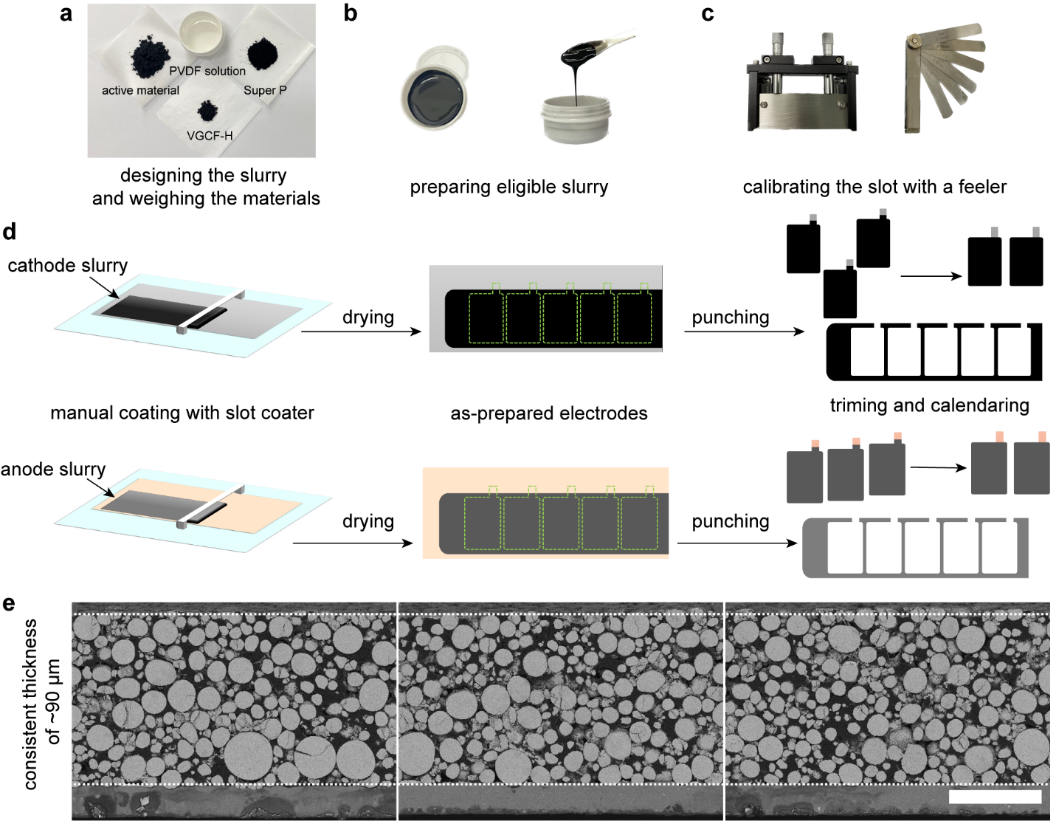 a

PVDF solution

active material

Super P

VGCF-H

designing the slurry and weighing the materials

b

preparing eligible slurry

c

calibrating the slot with a feeler

d

cathode slurry

drying

punching

manual coating with slot coater

as-prepared electrodes

triming and calendaring

anode slurry

drying

punching

e

consistent thickness of ~90 μm